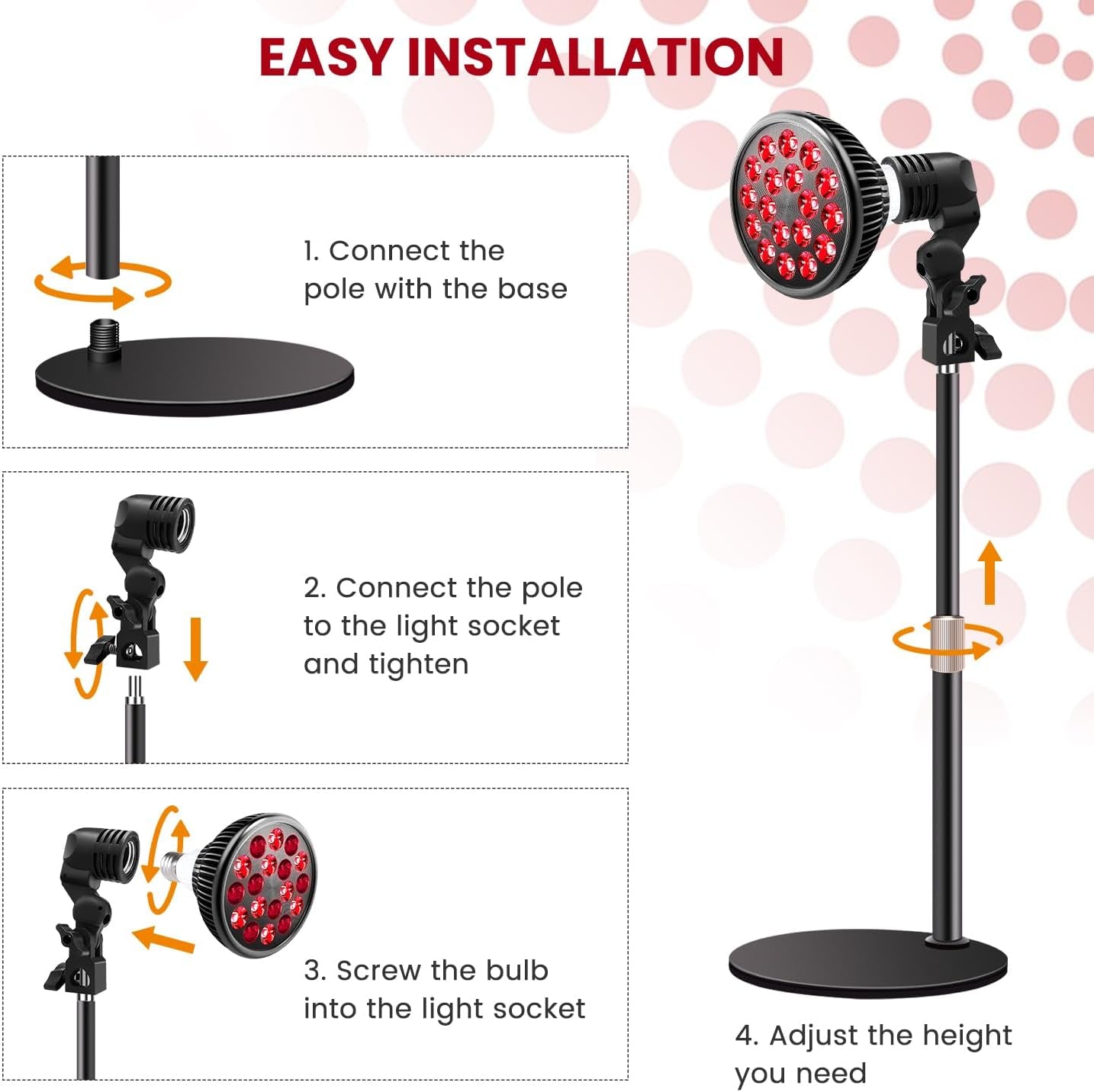 EASY INSTALLATION

1. Connect the pole with the base

2. Connect the pole to the light socket and tighten

3. Screw the bulb into the light socket

4. Adjust the height you need